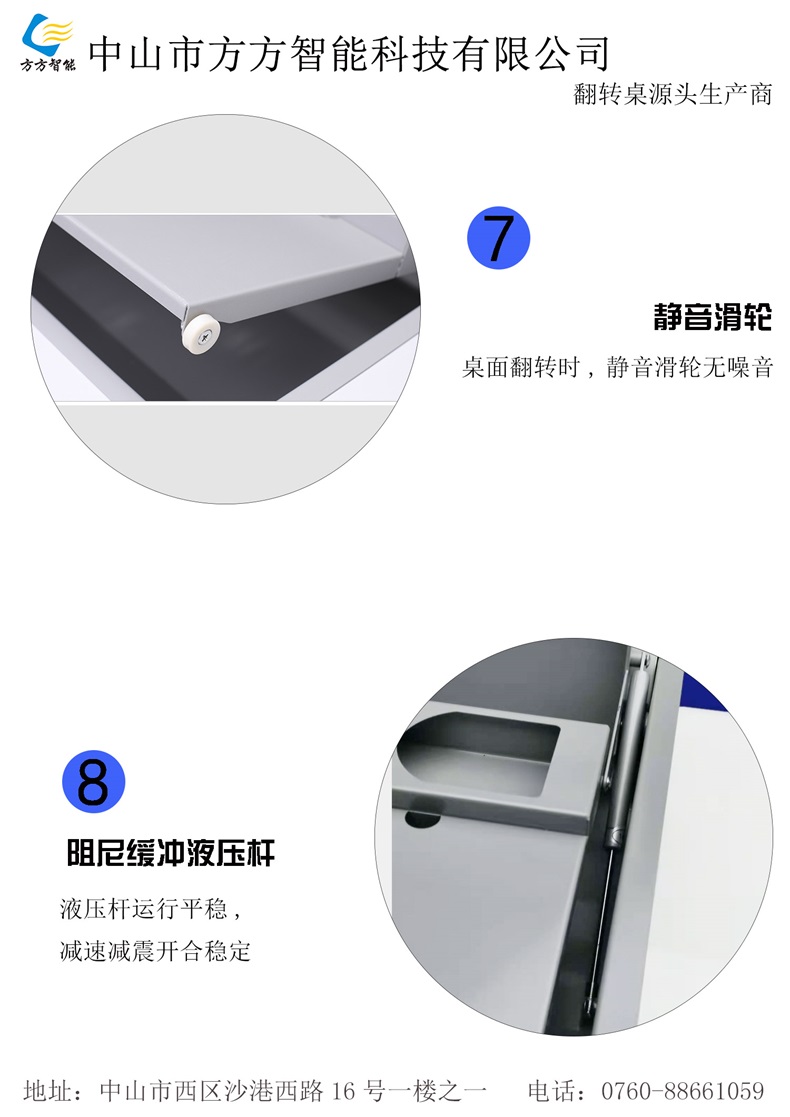 方方智能

中山市方方智能科技有限公司

翻转桌源头生产商

7

静音滑轮

桌面翻转时，静音滑轮无噪音

8

阻尼缓冲液压杆

液压杆运行平稳，
减速减震开合稳定

地址：中山市西区沙港西路 16 号一楼之一　电话：0760-88661059