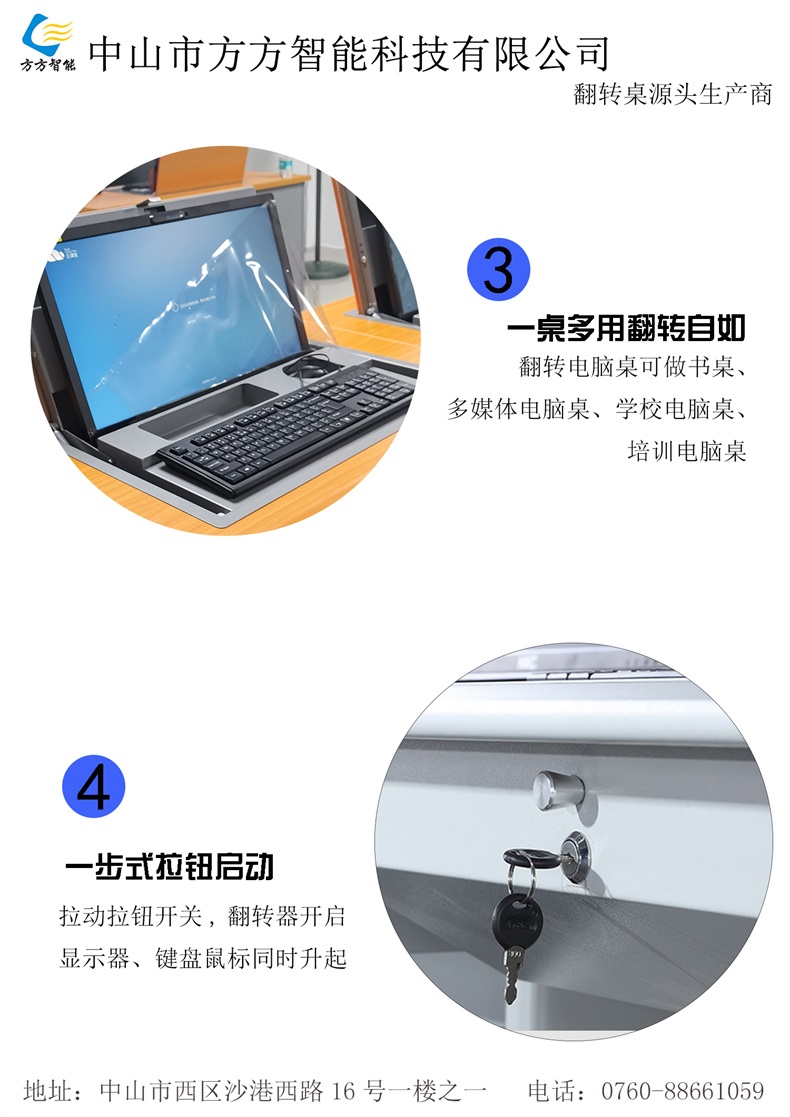 方方智能

中山市方方智能科技有限公司

翻转桌源头生产商

3

一桌多用翻转自如

翻转电脑桌可做书桌、多媒体电脑桌、学校电脑桌、培训电脑桌

4

一步式拉钮启动

拉动拉钮开关，翻转器开启显示器、键盘鼠标同时升起

地址：中山市西区沙港西路 16 号一楼之一　电话：0760-88661059